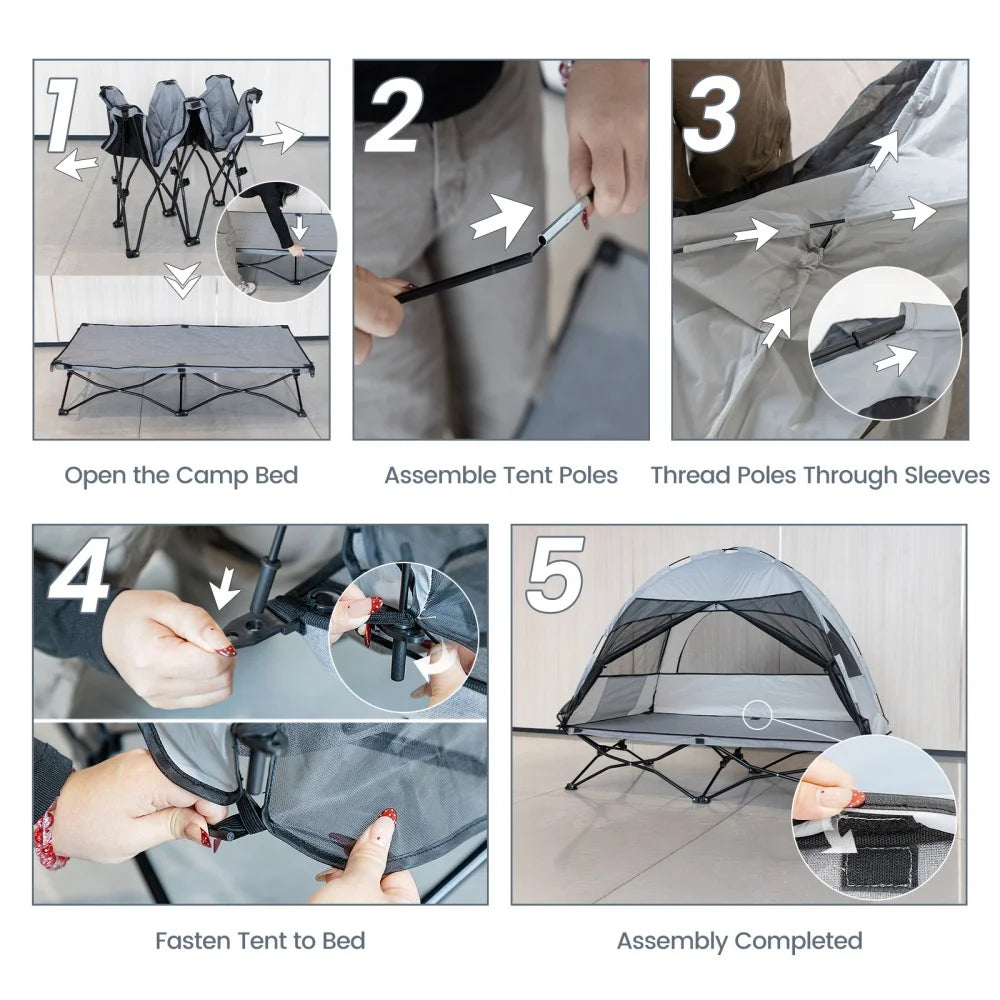 1

Open the Camp Bed

2

Assemble Tent Poles

3

Thread Poles Through Sleeves

4

Fasten Tent to Bed

5

Assembly Completed